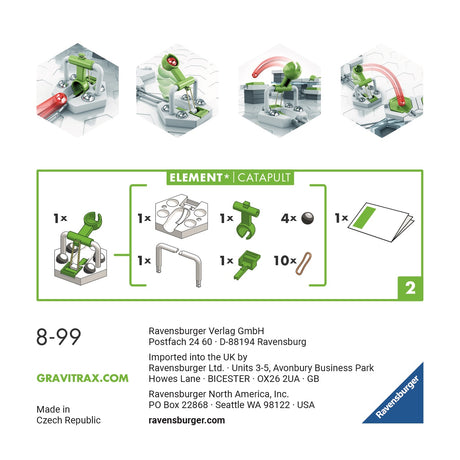 ELEMENT* | CATAPULT

1×

1×

1×

4×

1×

1×

1×

10×

2

8-99

GRAVITRAX.COM

Made in
Czech Republic

Ravensburger Verlag GmbH
Postfach 24 60 · D-88194 Ravensburg

Imported into the UK by
Ravensburger Ltd. · Units 3-5, Avonbury Business Park
Howes Lane · BICESTER · OX26 2UA · GB

Ravensburger North America, Inc.
PO Box 22868 · Seattle WA 98122 · USA

ravensburger.com

Ravensburger