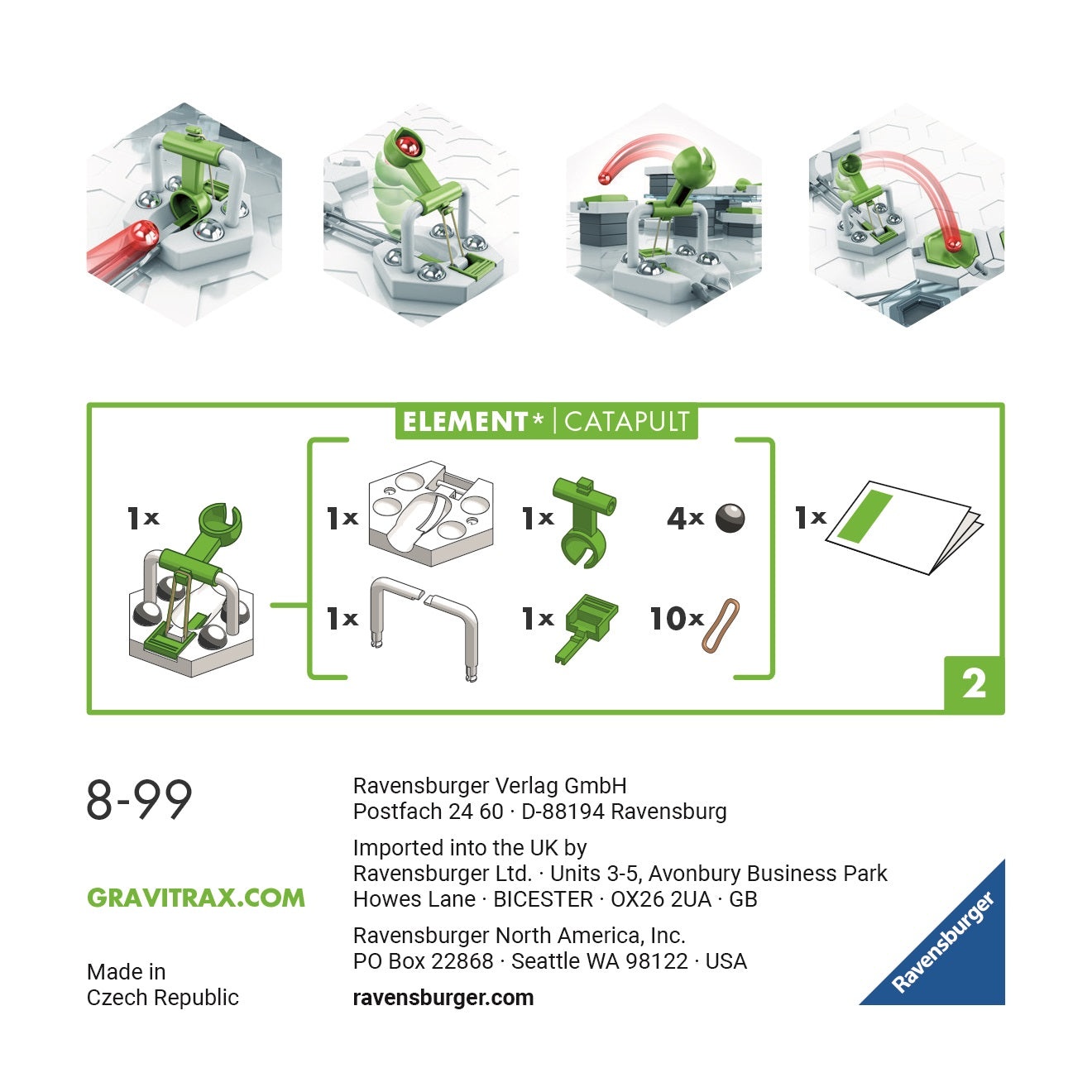 ELEMENT* | CATAPULT

1x

1x

1x

4x

1x

1x

1x

10x

2

8-99

GRAVITRAX.COM

Made in
Czech Republic

Ravensburger Verlag GmbH
Postfach 24 60 · D-88194 Ravensburg

Imported into the UK by
Ravensburger Ltd. · Units 3-5, Avonbury Business Park
Howes Lane · BICESTER · OX26 2UA · GB

Ravensburger North America, Inc.
PO Box 22868 · Seattle WA 98122 · USA

ravensburger.com

Ravensburger